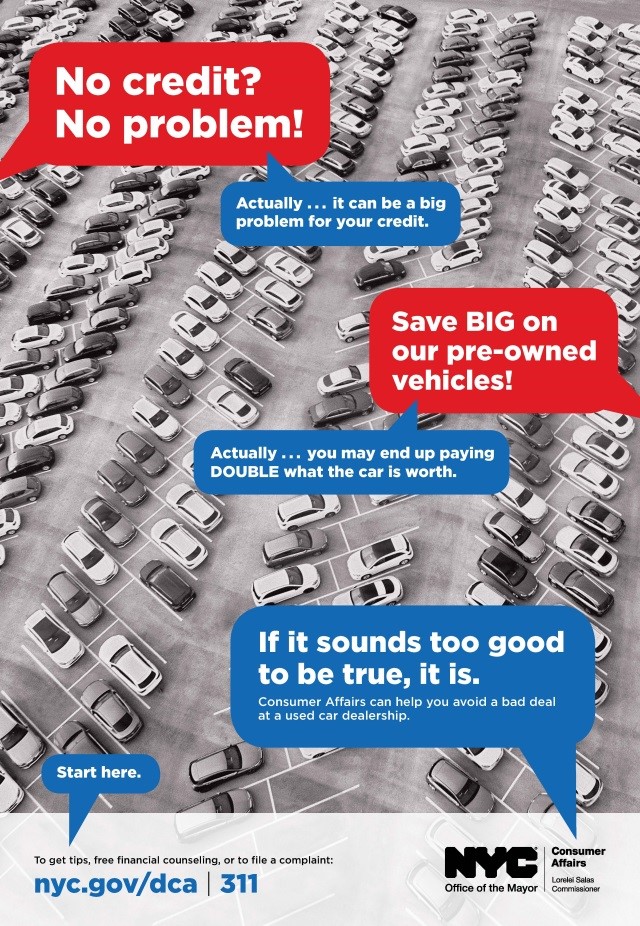 No credit?
No problem!

Actually . . . it can be a big problem for your credit.

Save BIG on our pre-owned vehicles!

Actually . . . you may end up paying DOUBLE what the car is worth.

If it sounds too good to be true, it is.

Consumer Affairs can help you avoid a bad deal at a used car dealership.

Start here.

To get tips, free financial counseling, or to file a complaint:

nyc.gov/dca | 311

NYC Office of the Mayor

Consumer Affairs
Lorelei Salas
Commissioner