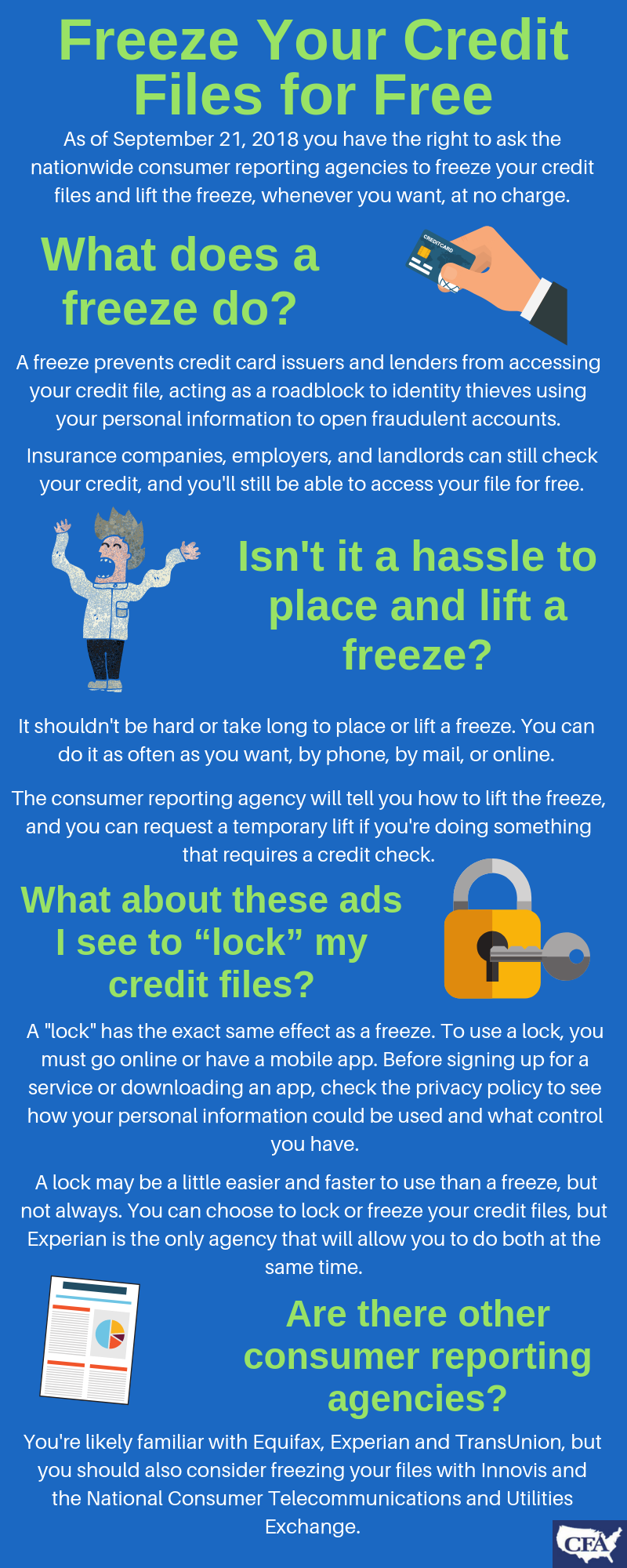 Freeze Your Credit Files for Free

As of September 21, 2018 you have the right to ask the nationwide consumer reporting agencies to freeze your credit files and lift the freeze, whenever you want, at no charge.

What does a freeze do?

CREDITCARD

A freeze prevents credit card issuers and lenders from accessing your credit file, acting as a roadblock to identity thieves using your personal information to open fraudulent accounts.

Insurance companies, employers, and landlords can still check your credit, and you'll still be able to access your file for free.

Isn't it a hassle to place and lift a freeze?

It shouldn't be hard or take long to place or lift a freeze. You can do it as often as you want, by phone, by mail, or online.

The consumer reporting agency will tell you how to lift the freeze, and you can request a temporary lift if you're doing something that requires a credit check.

What about these ads I see to “lock” my credit files?

A "lock" has the exact same effect as a freeze. To use a lock, you must go online or have a mobile app. Before signing up for a service or downloading an app, check the privacy policy to see how your personal information could be used and what control you have.

A lock may be a little easier and faster to use than a freeze, but not always. You can choose to lock or freeze your credit files, but Experian is the only agency that will allow you to do both at the same time.

Are there other consumer reporting agencies?

You're likely familiar with Equifax, Experian and TransUnion, but you should also consider freezing your files with Innovis and the National Consumer Telecommunications and Utilities Exchange.

CFA